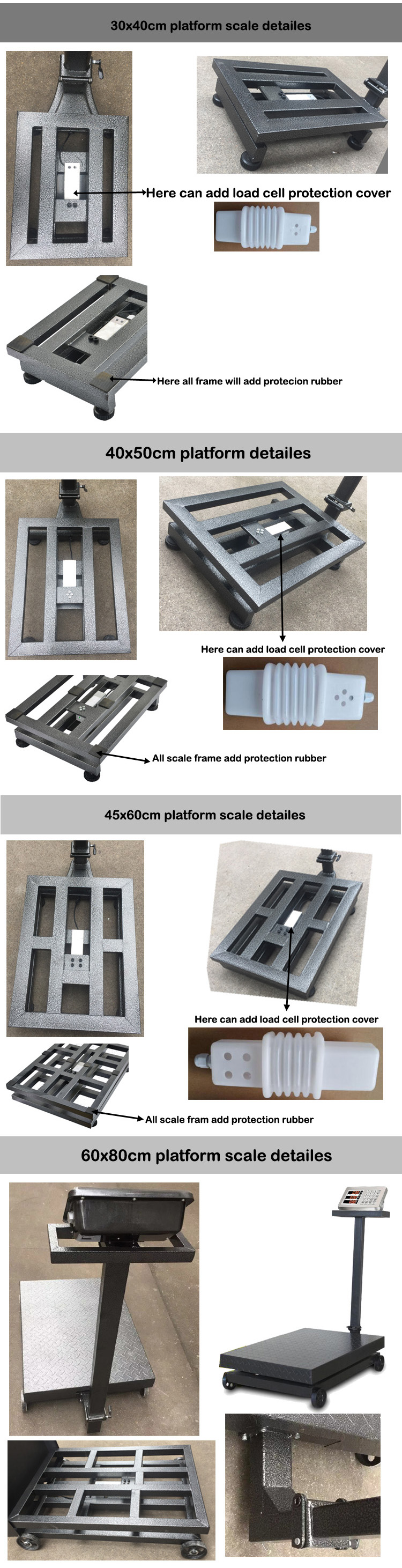 30x40cm platform scale detailes

Here can add load cell protection cover

Here all frame will add protecion rubber

40x50cm platform detailes

Here can add load cell protection cover

All scale frame add protection rubber

45x60cm platform scale detailes

Here can add load cell protection cover

All scale fram add protection rubber

60x80cm platform scale detailes