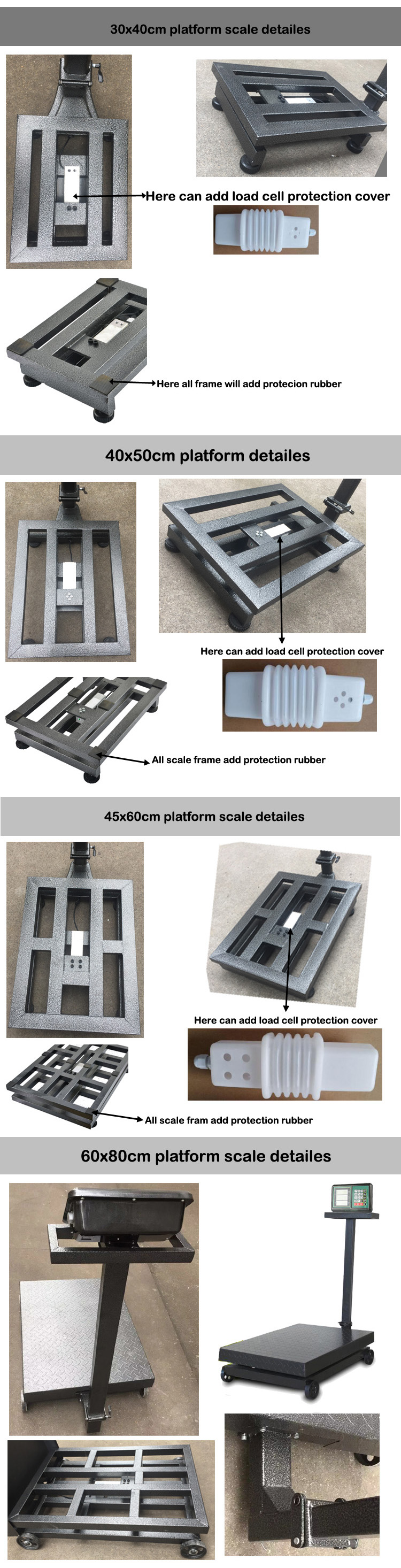 30x40cm platform scale detailes

Here can add load cell protection cover

Here all frame will add protecion rubber

40x50cm platform detailes

Here can add load cell protection cover

All scale frame add protection rubber

45x60cm platform scale detailes

Here can add load cell protection cover

All scale fram add protection rubber

60x80cm platform scale detailes